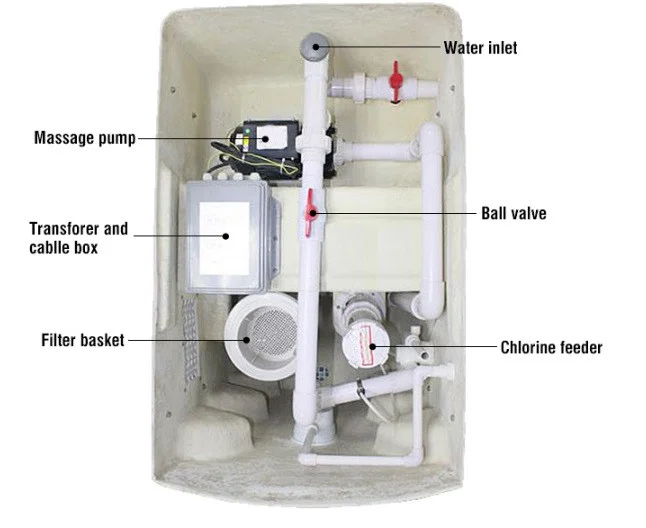 Water inlet

Massage pump

Ball valve

Transforer and cablle box

Filter basket

Chlorine feeder