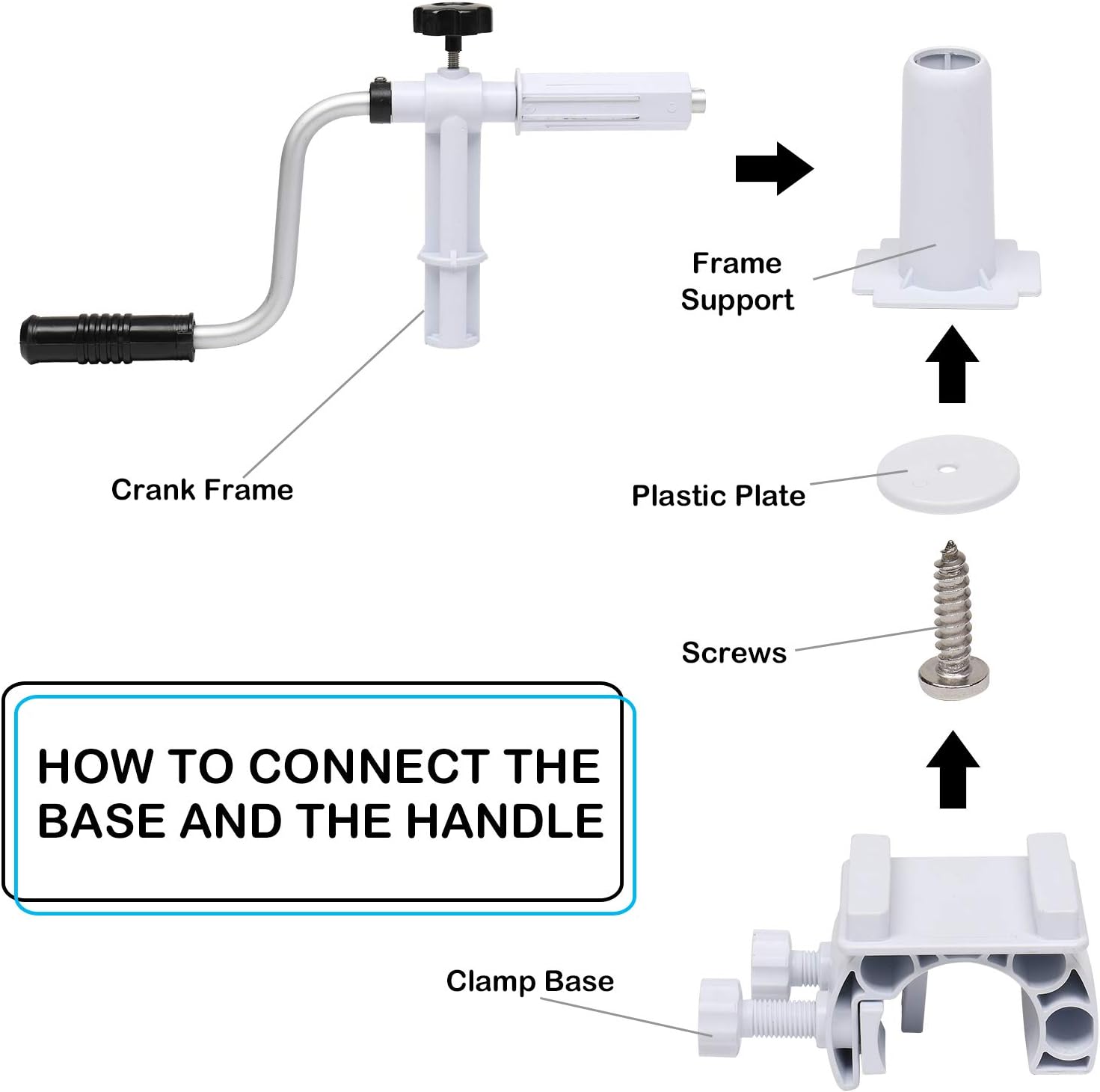 Frame Support

Crank Frame

Plastic Plate

Screws

HOW TO CONNECT THE BASE AND THE HANDLE

Clamp Base